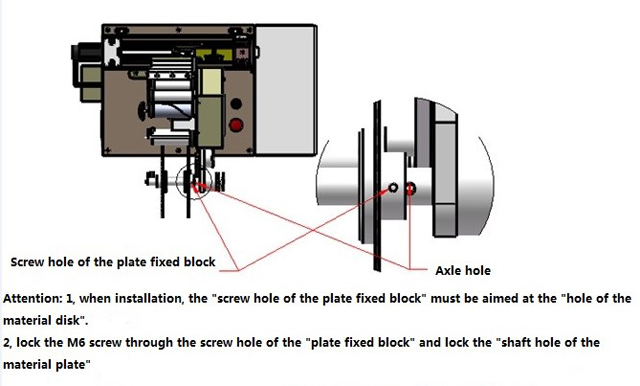 Screw hole of the plate fixed block

Axle hole

Attention: 1, when installation, the "screw hole of the plate fixed block" must be aimed at the "hole of the material disk".

2, lock the M6 screw through the screw hole of the "plate fixed block" and lock the "shaft hole of the material plate"